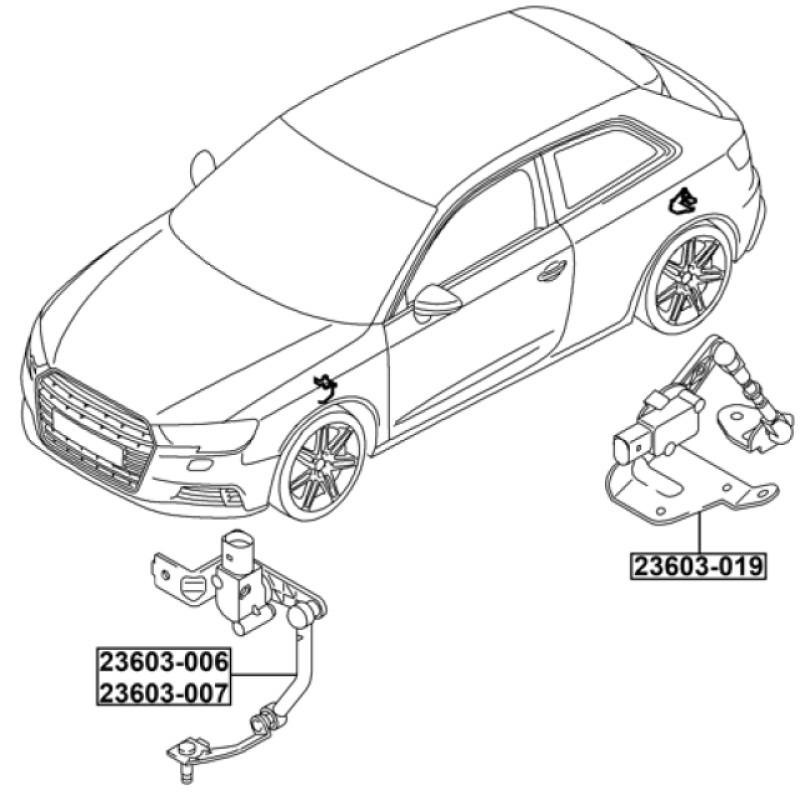 23603-019

23603-006
23603-007