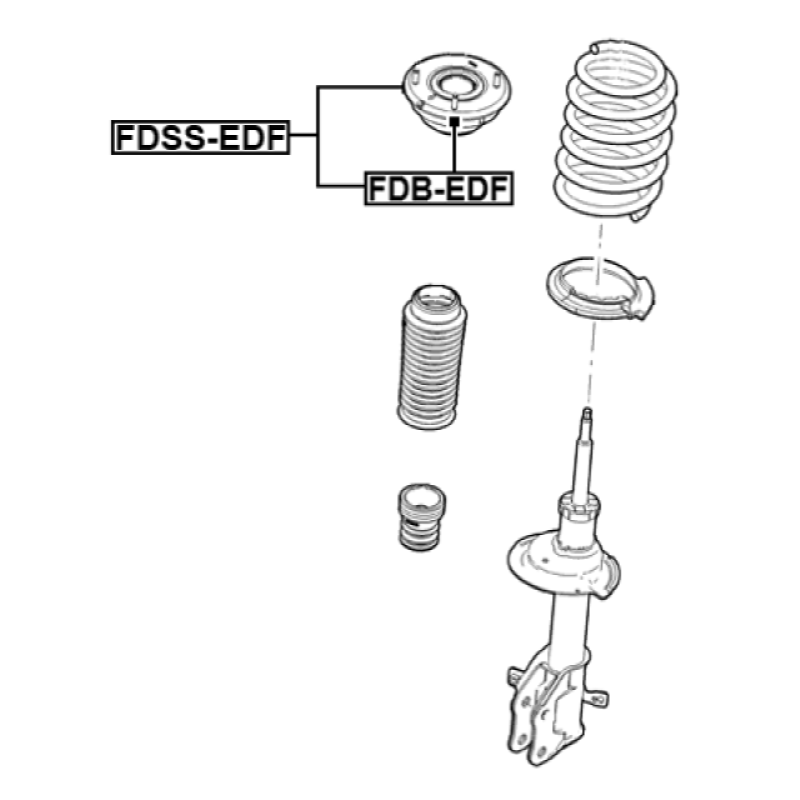 FDSS-EDF

FDB-EDF