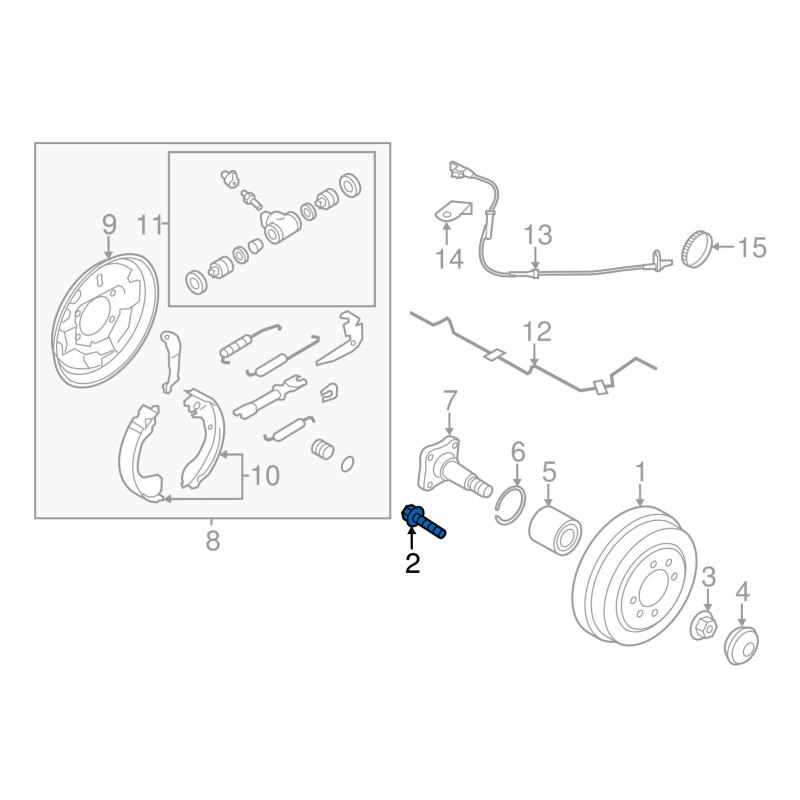 9
11
14
13
15
12
7
6
5
1
10
8
2
3
4