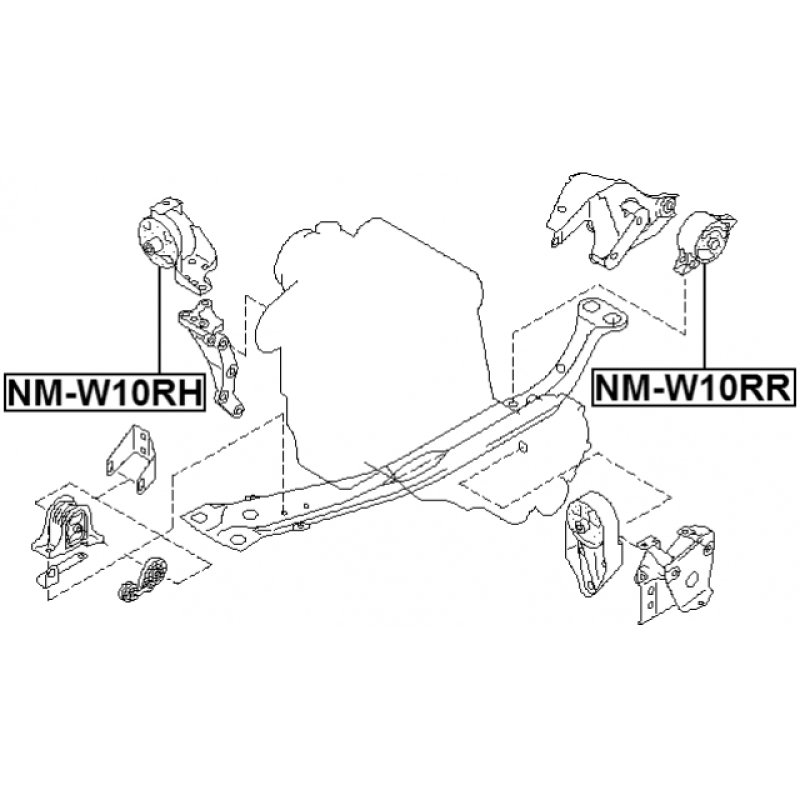 NM-W10RH

NM-W10RR