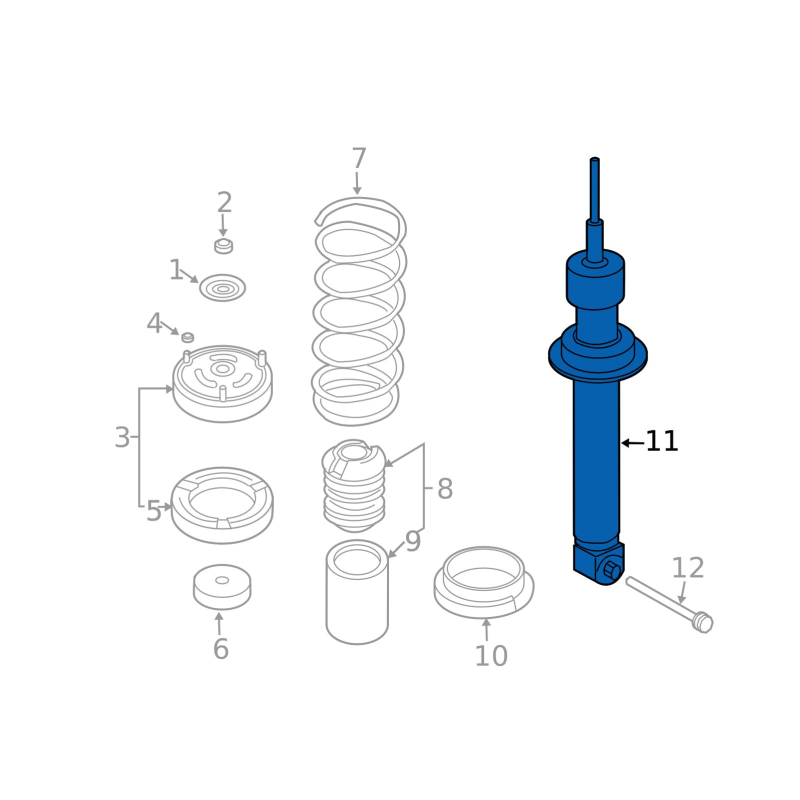 7
2
1
4
3
5
6
8
9
10
11
12