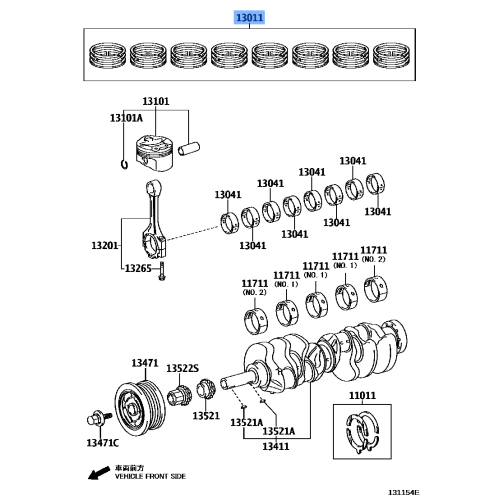 13011

13101
13101A

13041
13041
13041
13041
13041
13041
13041
13041

13201
13265

11711
(NO. 2)
11711
(NO. 1)
11711
(NO. 1)
11711
(NO. 1)
11711
(NO. 2)

13471
13522S
13521
13521A
13521A
13411
13471C
11011

車両前方
VEHICLE FRONT SIDE

131154E