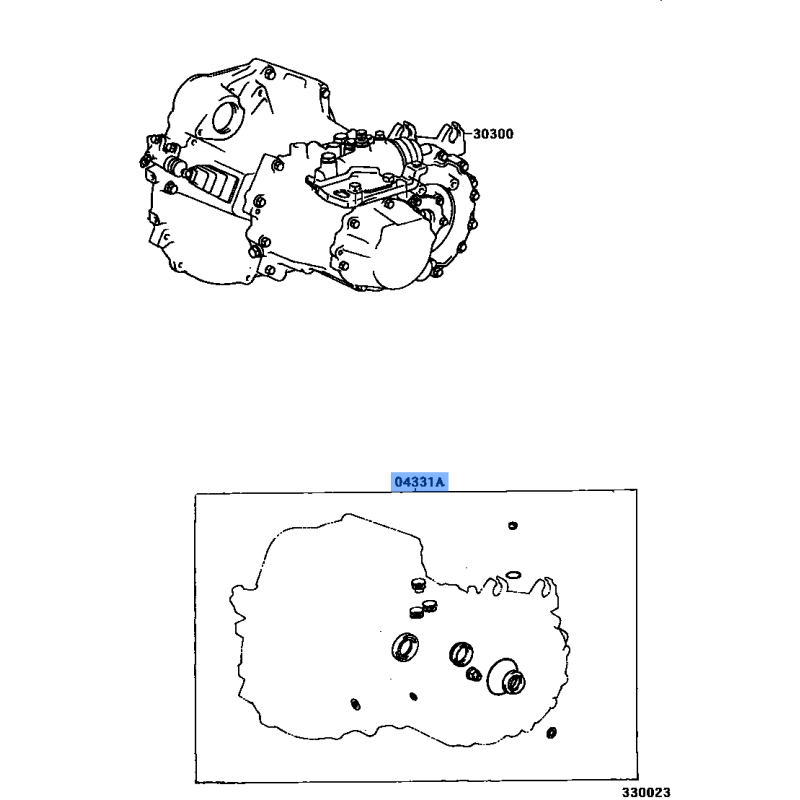 30300

04331A

330023