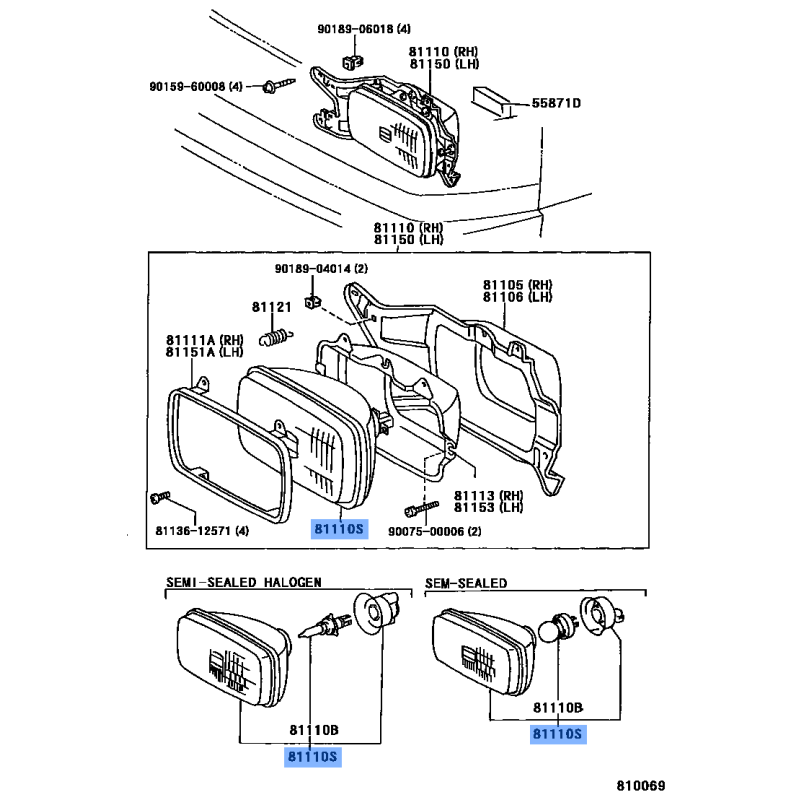 90189-06018 (4)
81110 (RH)
81150 (LH)
90159-60008 (4)
55871D

81110 (RH)
81150 (LH)

90189-04014 (2)
81105 (RH)
81106 (LH)
81121
81111A (RH)
81151A (LH)
81113 (RH)
81153 (LH)
81136-12571 (4)
81110S
90075-00006 (2)

SEMI-SEALED HALOGEN
81110B
81110S

SEM-SEALED
81110B
81110S

810069