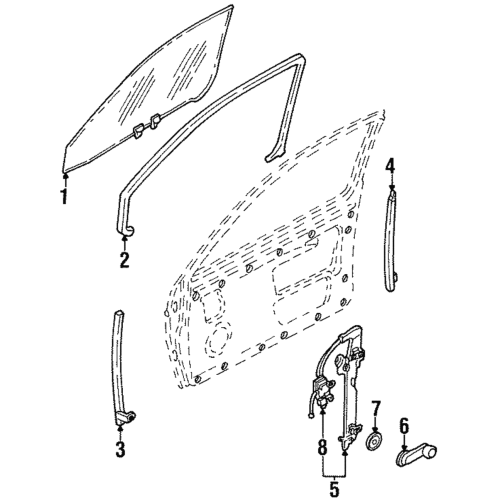 1
2
4
3
7
6
8
5