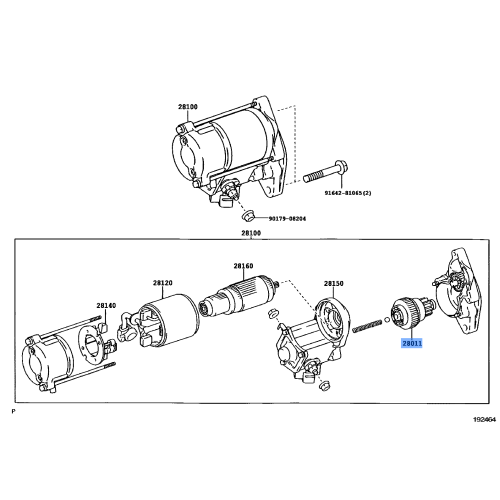 28100

91642-81065(2)

90179-08204

28100

28160

28120

28150

28140

28011

P

192464