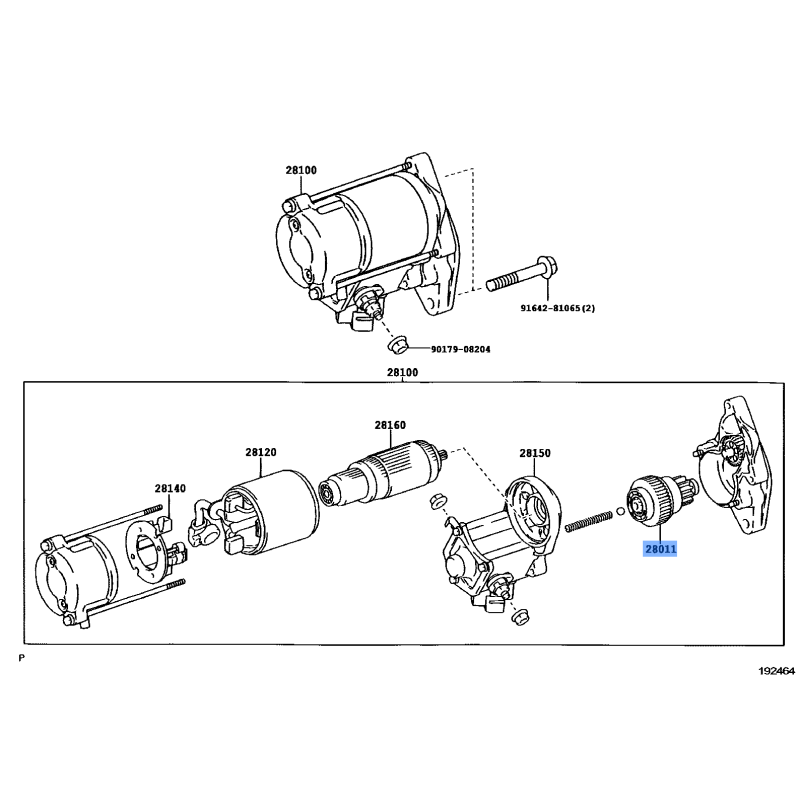 28100

91642-81065(2)

90179-08204

28100

28160

28120

28150

28140

28011

P

192464