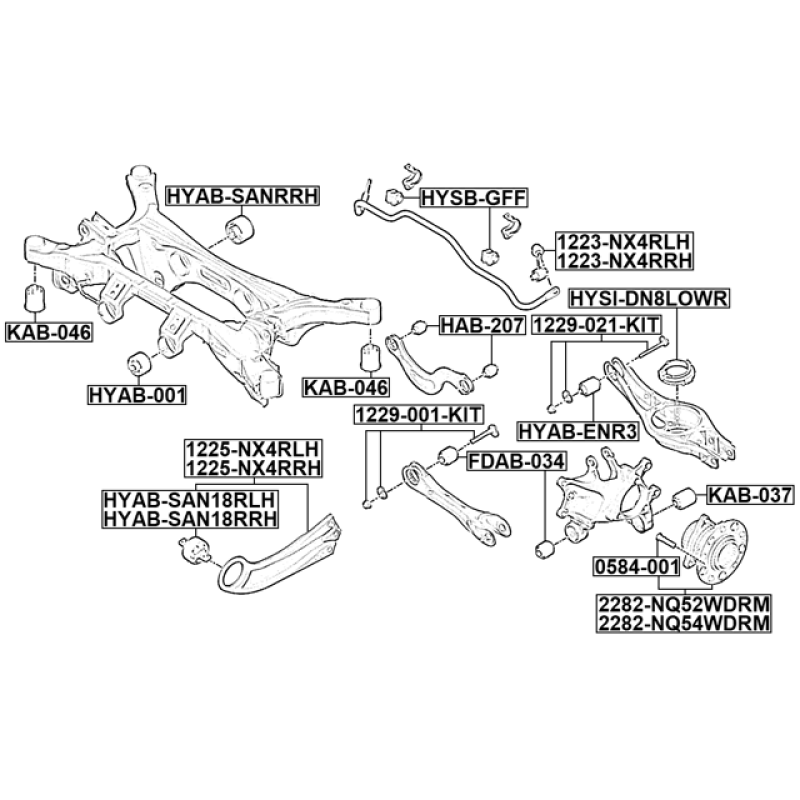 HYAB-SANRRH
HYSB-GFF
1223-NX4RLH
1223-NX4RRH
HYSI-DN8LOWR
KAB-046
HAB-207
1229-021-KIT
HYAB-001
KAB-046
1229-001-KIT
HYAB-ENR3
1225-NX4RLH
1225-NX4RRH
FDAB-034
HYAB-SAN18RLH
HYAB-SAN18RRH
KAB-037
0584-001
2282-NQ52WDRM
2282-NQ54WDRM