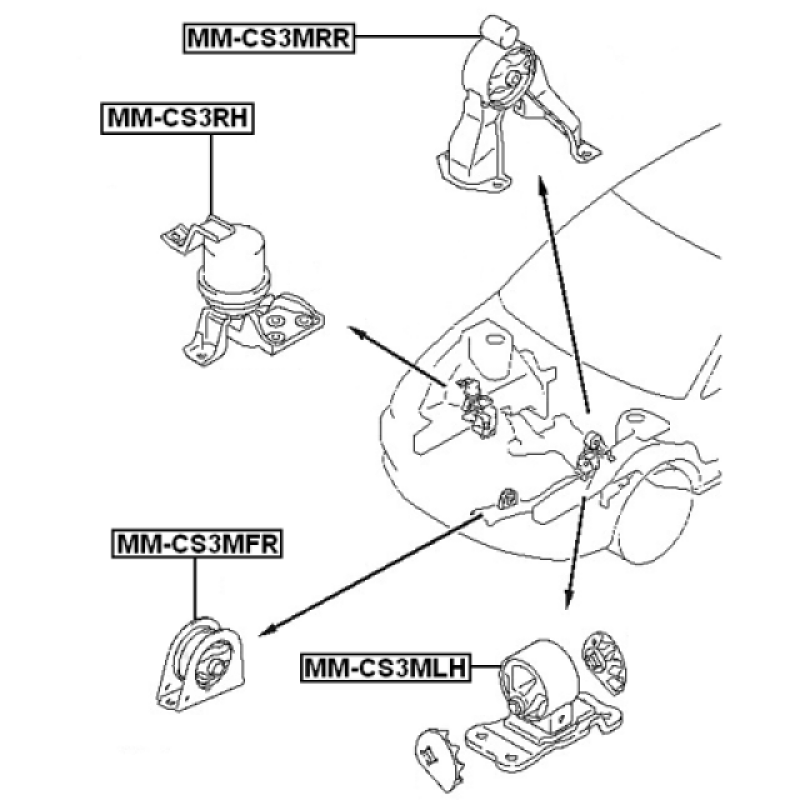 MM-CS3MRR

MM-CS3RH

MM-CS3MFR

MM-CS3MLH