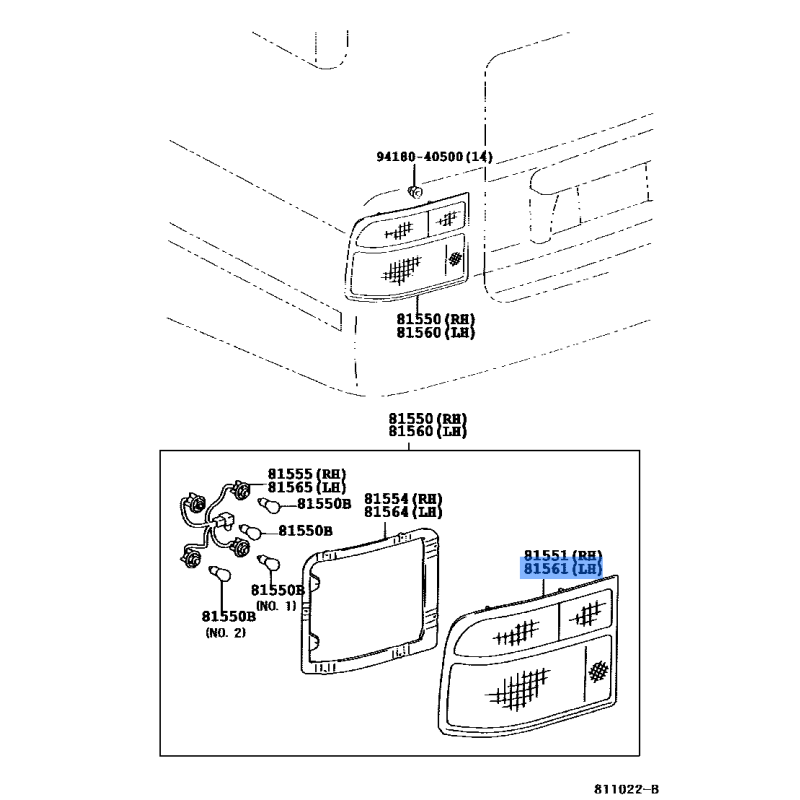 94180-40500(14)

81550(RH)
81560(LH)

81550(RH)
81560(LH)

81555(RH)
81565(LH)

81550B

81550B

81550B
(NO. 1)

81550B
(NO. 2)

81554(RH)
81564(LH)

81551(RH)
81561(LH)

811022-B