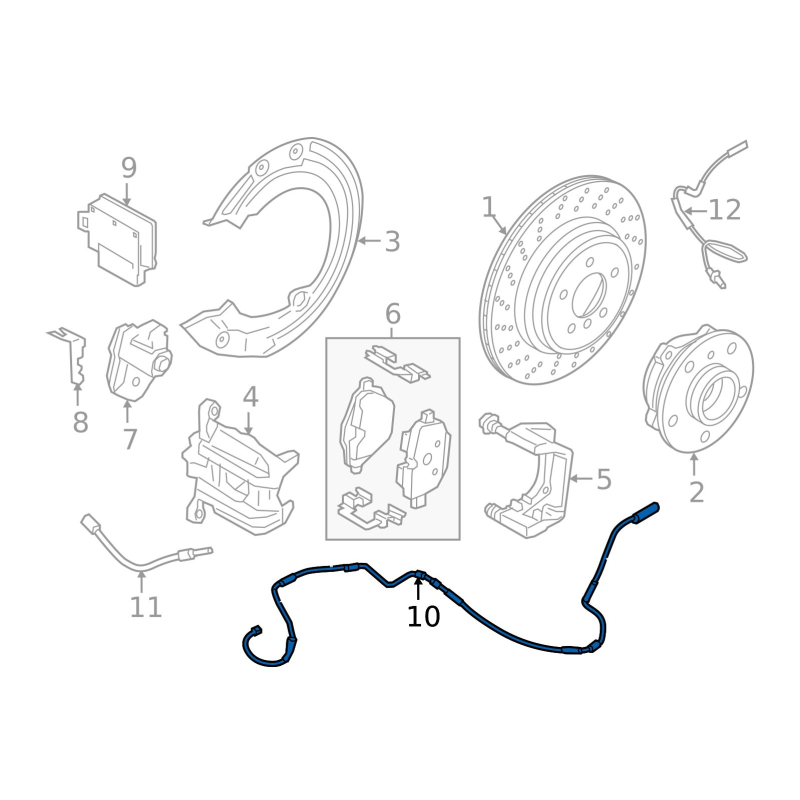 9
3
1
12
6
8
7
4
5
2
11
10