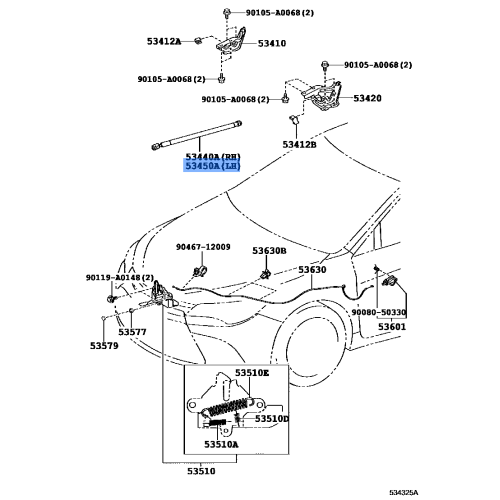 90105-A0068(2)

53412A

53410

90105-A0068(2)

90105-A0068(2)

90105-A0068(2)

53420

53412B

53440A(RH)
53450A(LH)

90467-12009

53630B

53630

90119-A0148(2)

90080-50330

53601

53577

53579

53510E

53510D

53510A

53510

534325A