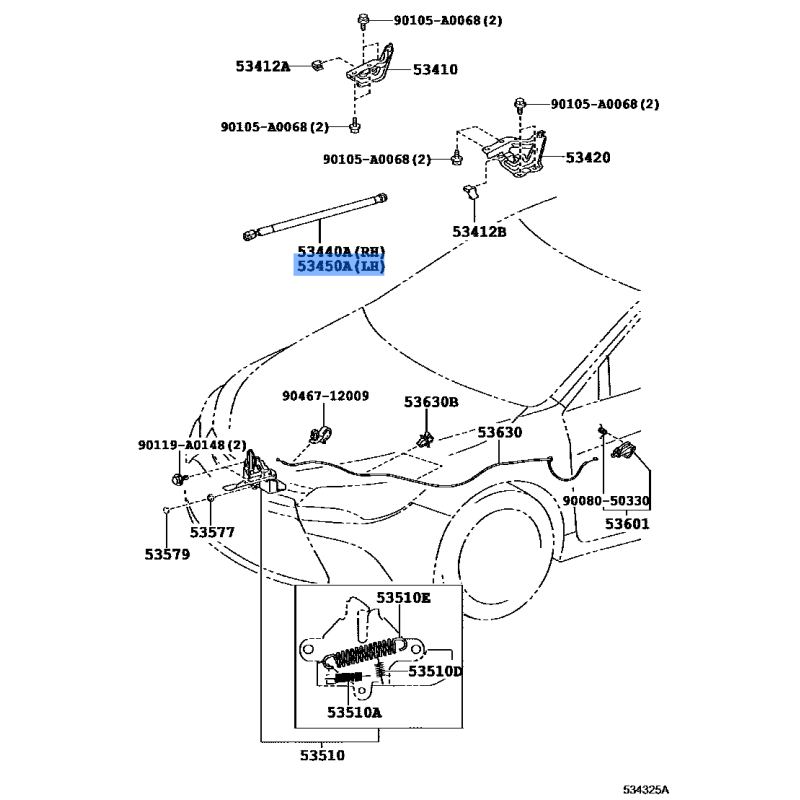 90105-A0068(2)
53412A
53410
90105-A0068(2)
90105-A0068(2)
90105-A0068(2)
53420
53412B
53440A(RH)
53450A(LH)
90467-12009
53630B
53630
90119-A0148(2)
90080-50330
53601
53577
53579
53510E
53510D
53510A
53510
534325A