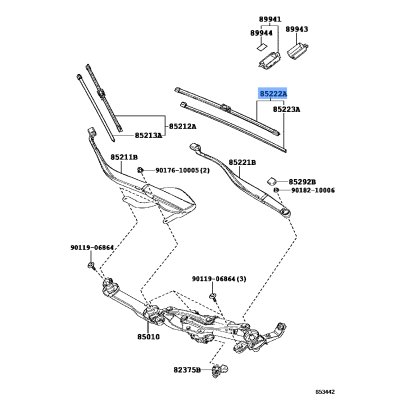 89941
89944
89943
85222A
85223A
85212A
85213A
85211B
90176-10005(2)
85221B
85292B
90182-10006
90119-06864
90119-06864(3)
85010
82375B
853442