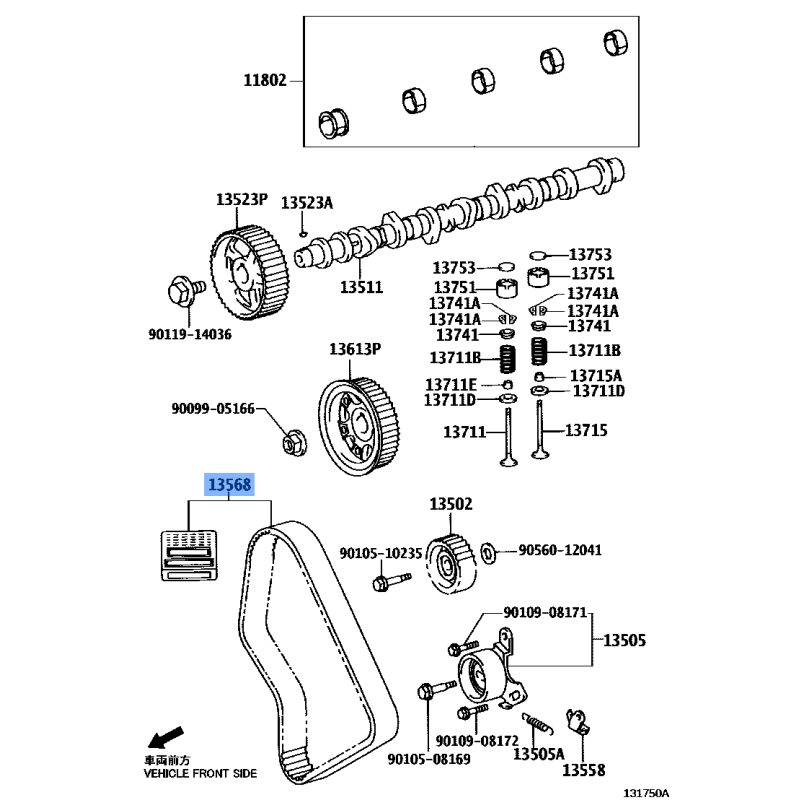 11802

13523P
13523A
13511
90119-14036

13753
13751
13741A
13741A
13741
13711B
13711E
13711D
13711

13753
13751
13741A
13741A
13741
13711B
13715A
13711D
13715

13613P
90099-05166

13568

13502
90105-10235
90560-12041

90109-08171
13505
90109-08172
90105-08169
13505A
13558

車両前方
VEHICLE FRONT SIDE

131750A