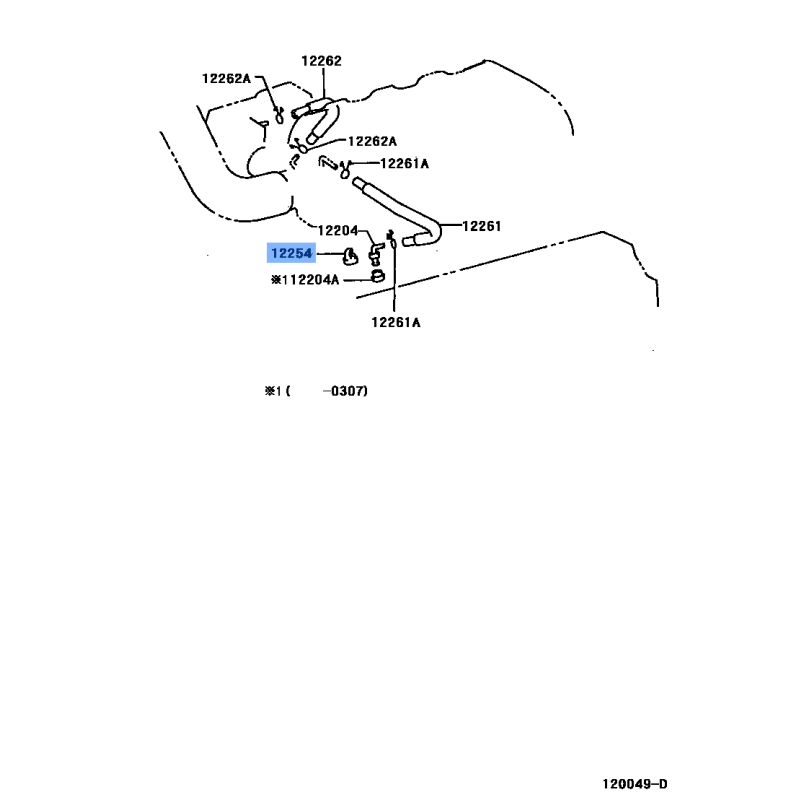 12262
12262A
12262A
12261A
12204
12261
12254
※112204A
12261A

※1 (　　-0307)

120049-D