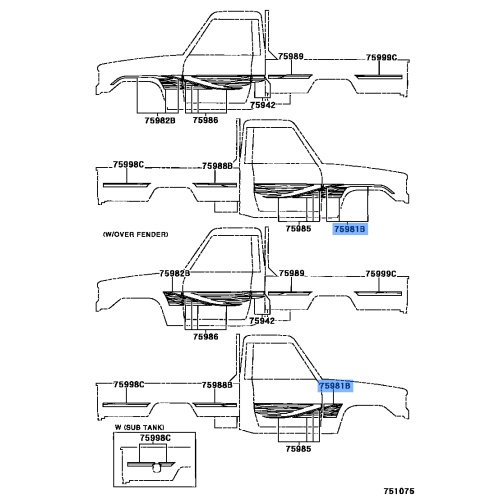 75989
75999C
75942
75982B
75986
75998C
75988B
75985
75981B
(W/OVER FENDER)
75982B
75989
75999C
75942
75986
75998C
75988B
75981B
75985
W (SUB TANK)
75998C
751075