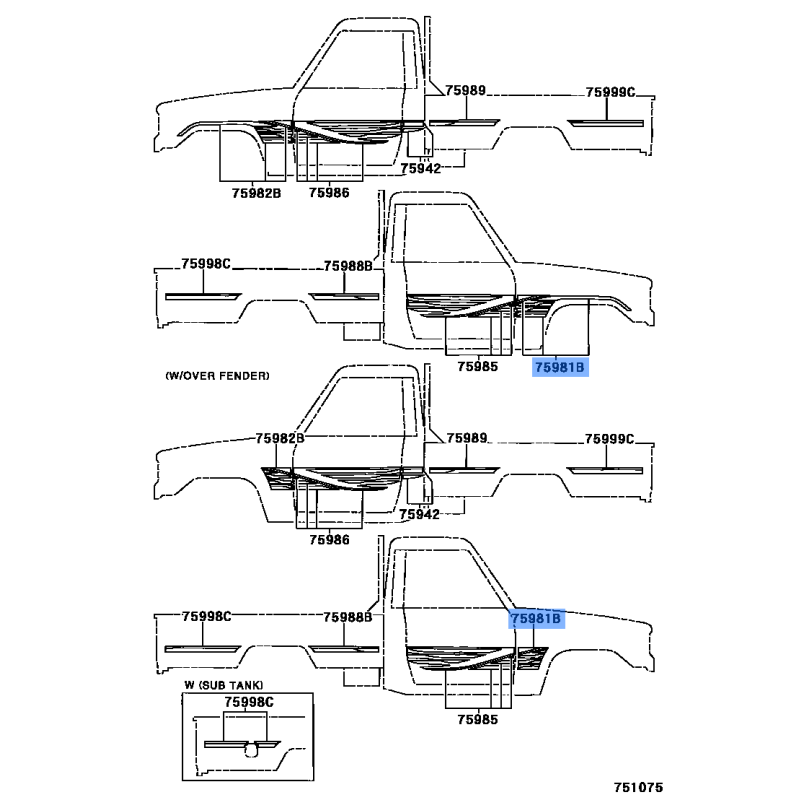 75989
75999C
75942
75982B
75986

75998C
75988B
75985
75981B

(W/OVER FENDER)

75982B
75989
75999C
75942
75986

75998C
75988B
75981B
75985

W (SUB TANK)
75998C

751075