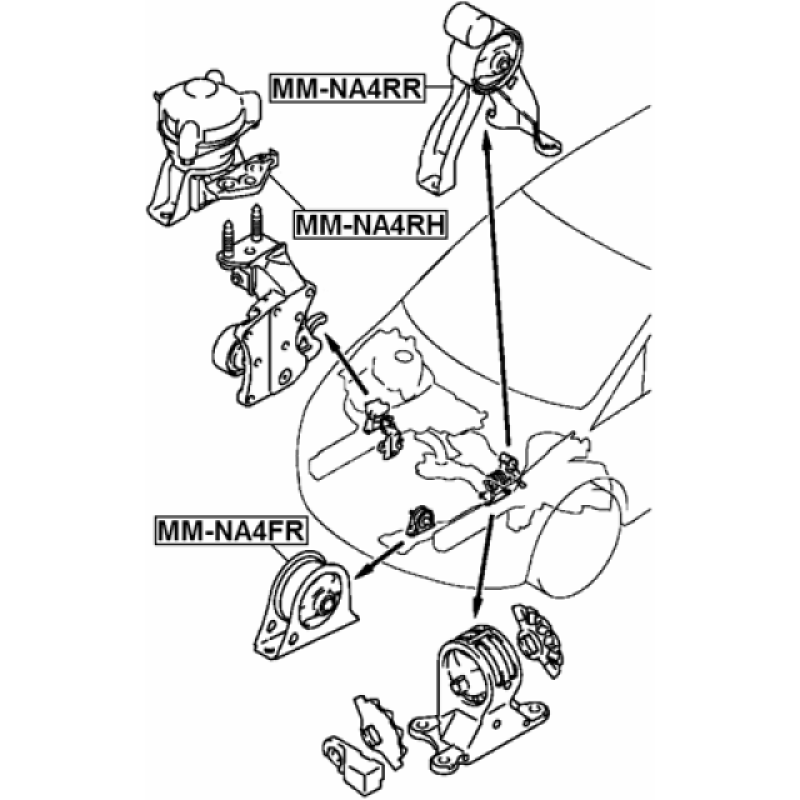 MM-NA4RR

MM-NA4RH

MM-NA4FR