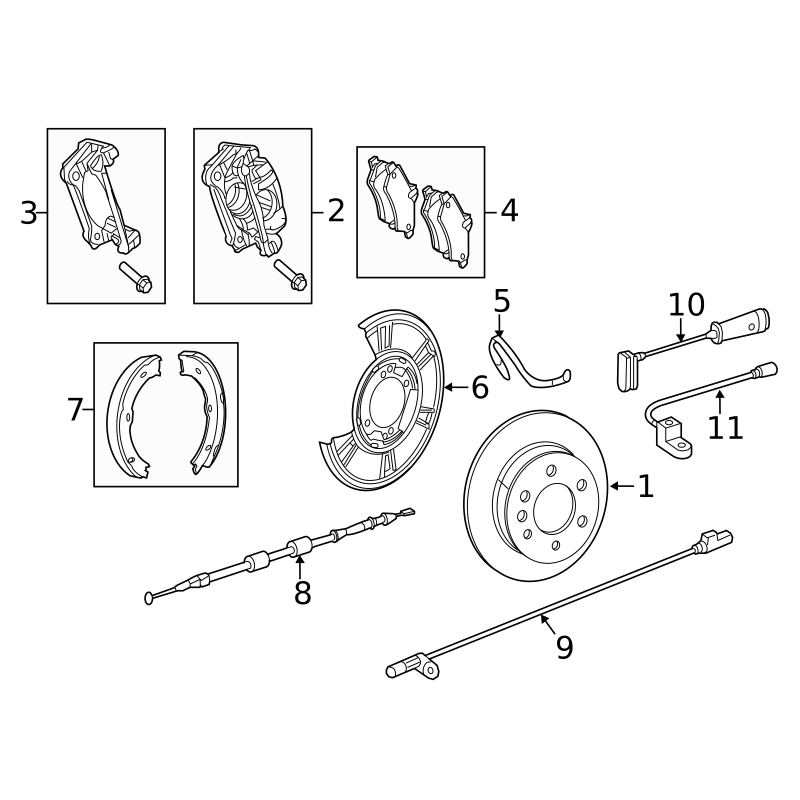 3
2
4
5
10
7
6
11
1
8
9