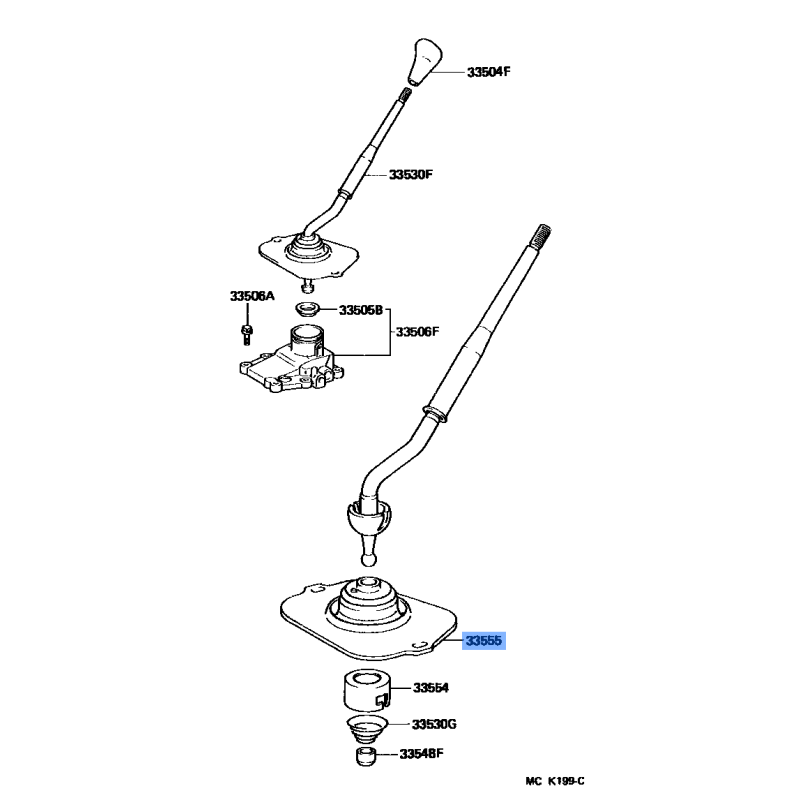 33504F
33530F
33506A
33505B
33506F
33555
33554
33530G
33548F
MC K199-C