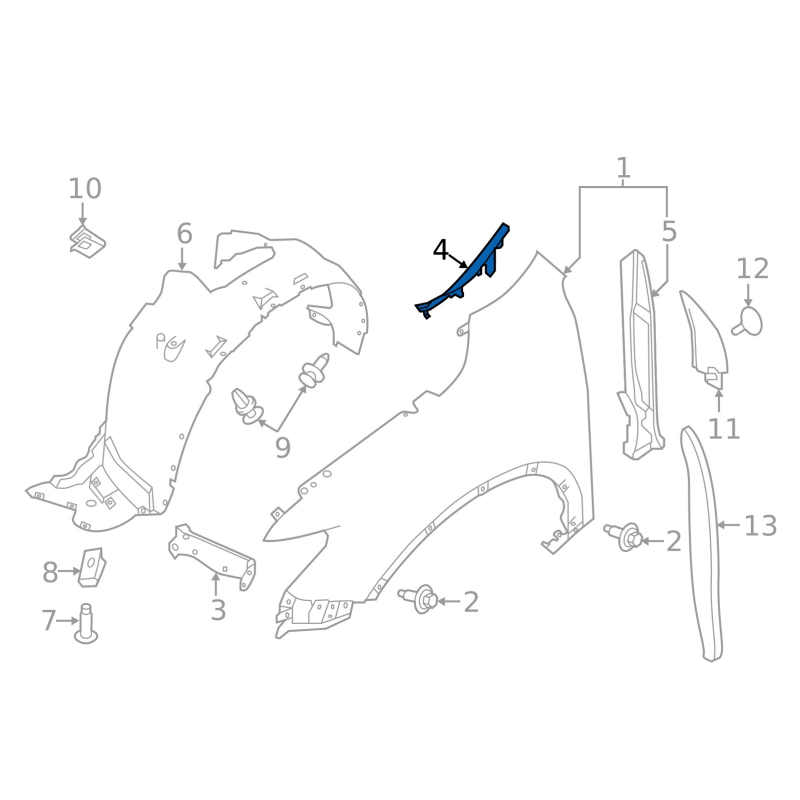 10
6
4
1
5
12
9
11
13
2
8
3
2
7