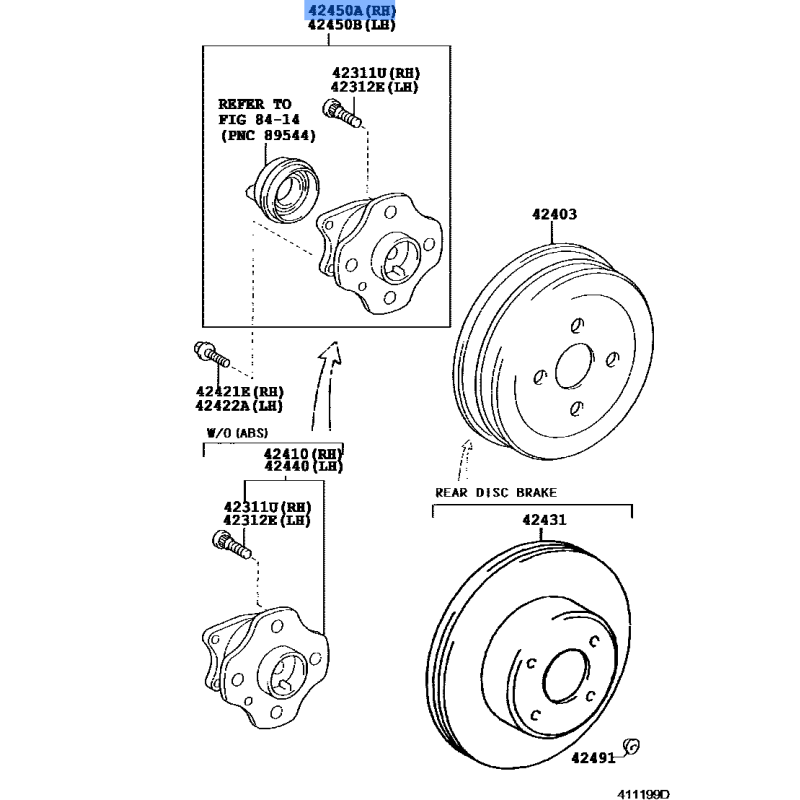 42450A(RH)
42450B(LH)

42311U(RH)
42312E(LH)

REFER TO
FIG 84-14
(PNC 89544)

42403

42421E(RH)
42422A(LH)

W/O (ABS)

42410(RH)
42440(LH)

42311U(RH)
42312E(LH)

REAR DISC BRAKE

42431

42491

411199D