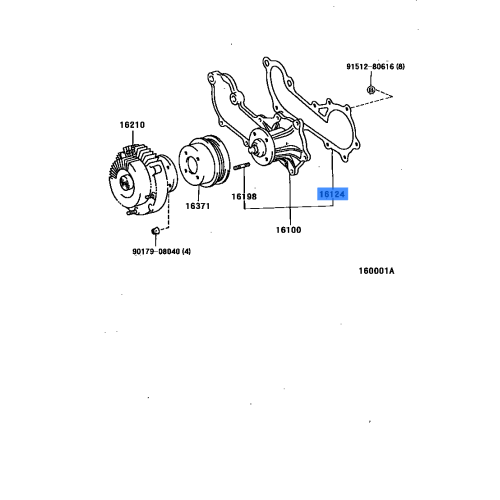 91512-80616 (8)

16210

16371

16198

16124

16100

90179-08040 (4)

160001A