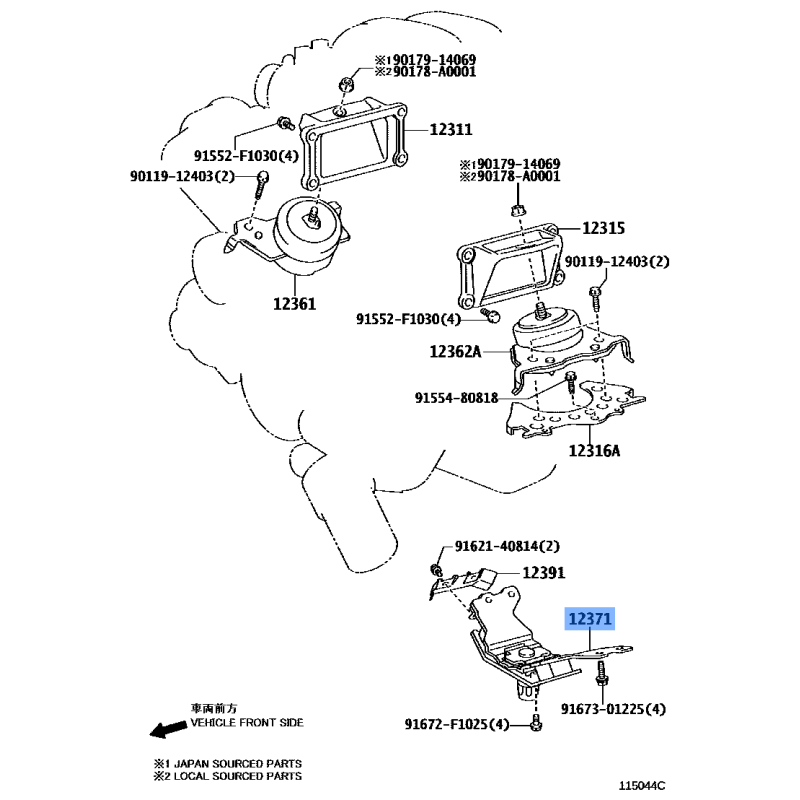 ※1 90179-14069
※2 90178-A0001

12311

91552-F1030(4)

90119-12403(2)

12361

※1 90179-14069
※2 90178-A0001

12315

90119-12403(2)

91552-F1030(4)

12362A

91554-80818

12316A

91621-40814(2)

12391

12371

91673-01225(4)

91672-F1025(4)

車両前方
VEHICLE FRONT SIDE

※1 JAPAN SOURCED PARTS
※2 LOCAL SOURCED PARTS

115044C