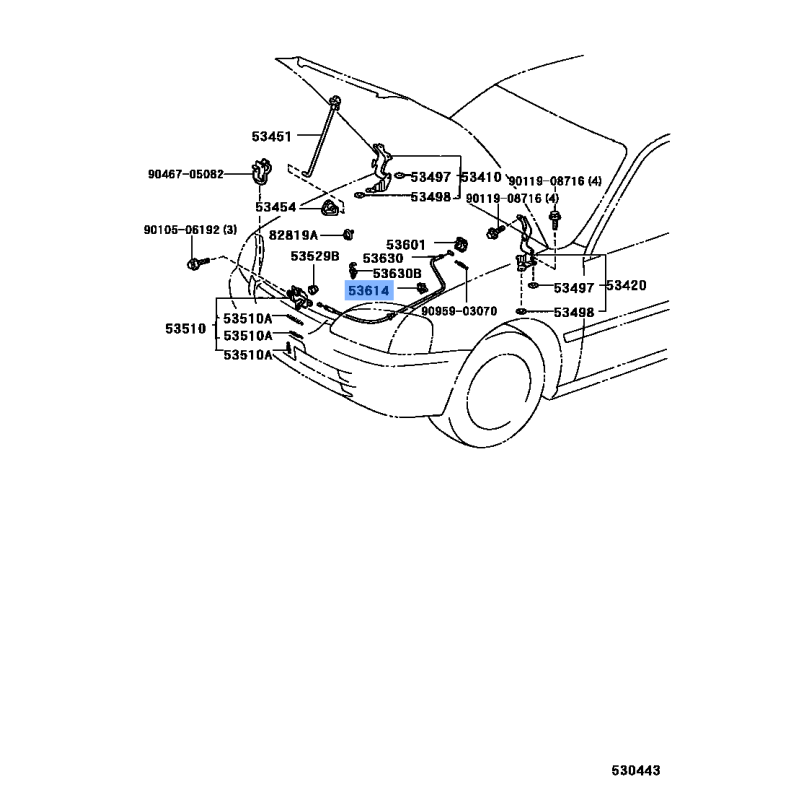 53451
90467-05082
53497
53410
90119-08716 (4)
53498
90119-08716 (4)
53454
90105-06192 (3)
82819A
53601
53529B
53630
53630B
53614
53497
53420
90959-03070
53498
53510
53510A
53510A
53510A
530443