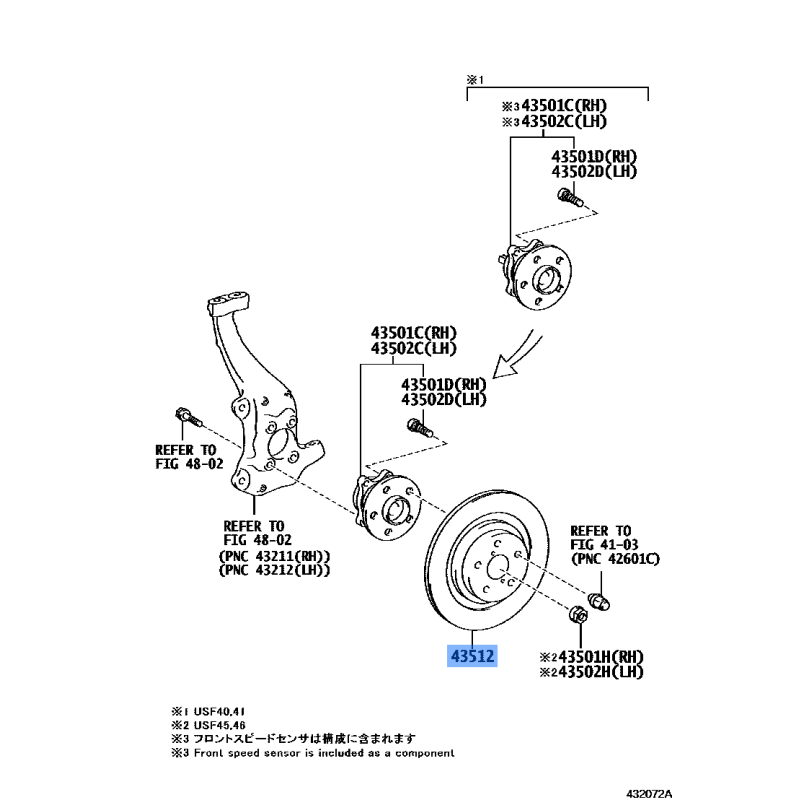 ※1

※3 43501C(RH)
※3 43502C(LH)

43501D(RH)
43502D(LH)

43501C(RH)
43502C(LH)

43501D(RH)
43502D(LH)

REFER TO
FIG 48-02

REFER TO
FIG 48-02
(PNC 43211(RH))
(PNC 43212(LH))

REFER TO
FIG 41-03
(PNC 42601C)

43512

※2 43501H(RH)
※2 43502H(LH)

※1 USF40,41
※2 USF45,46
※3 フロントスピードセンサは構成に含まれます
※3 Front speed sensor is included as a component

432072A