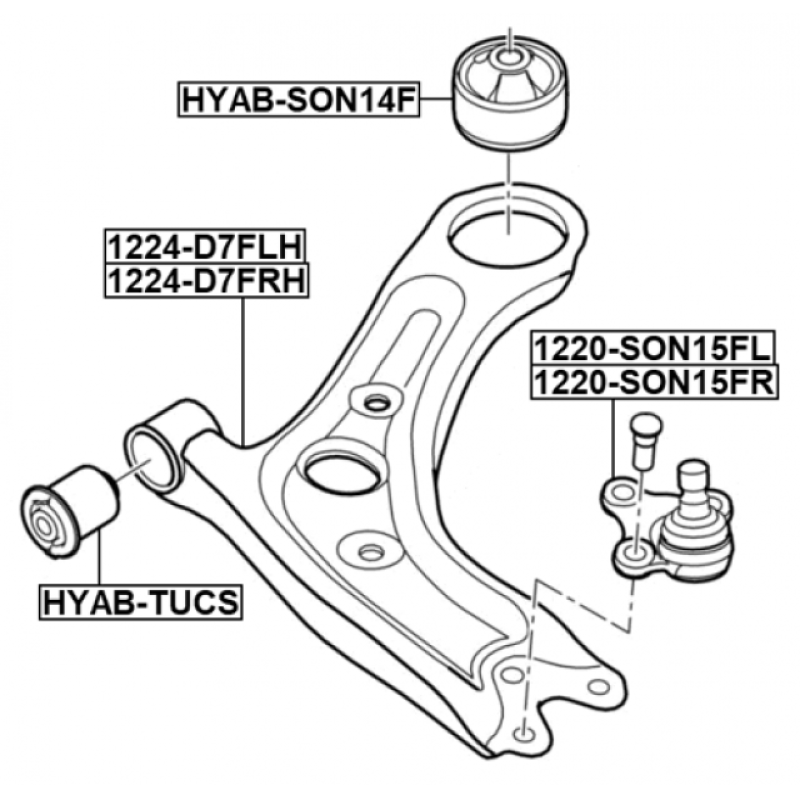 HYAB-SON14F

1224-D7FLH
1224-D7FRH

1220-SON15FL
1220-SON15FR

HYAB-TUCS