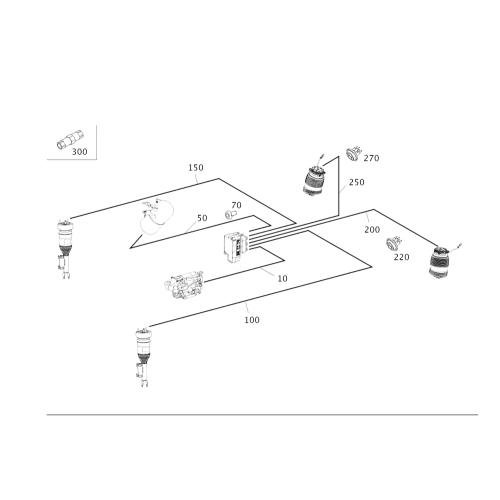 300

150

270

250

70

50

200

220

10

100