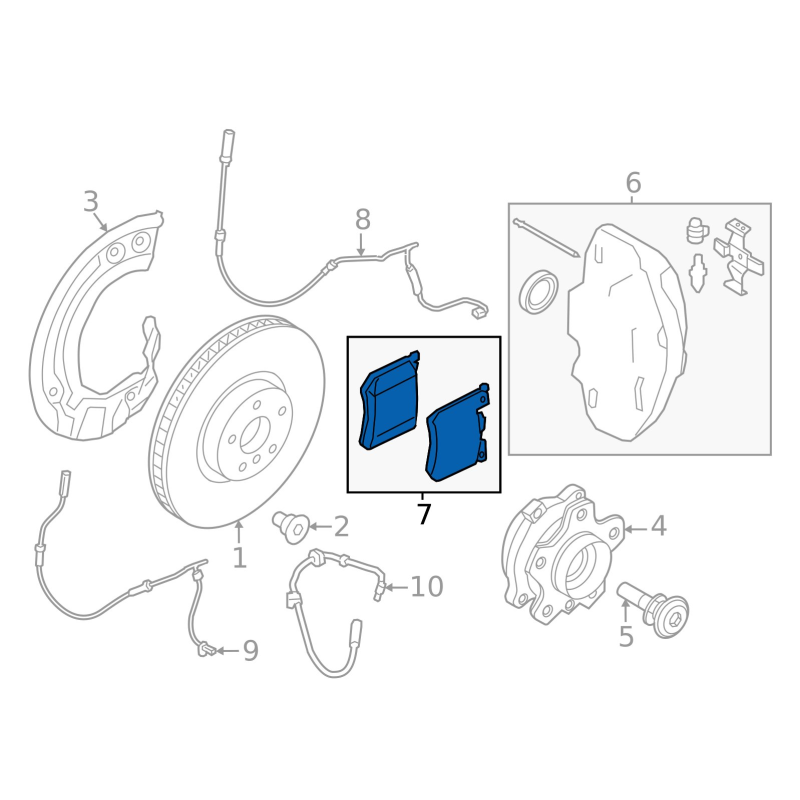 3
8
6
7
2
1
4
10
5
9