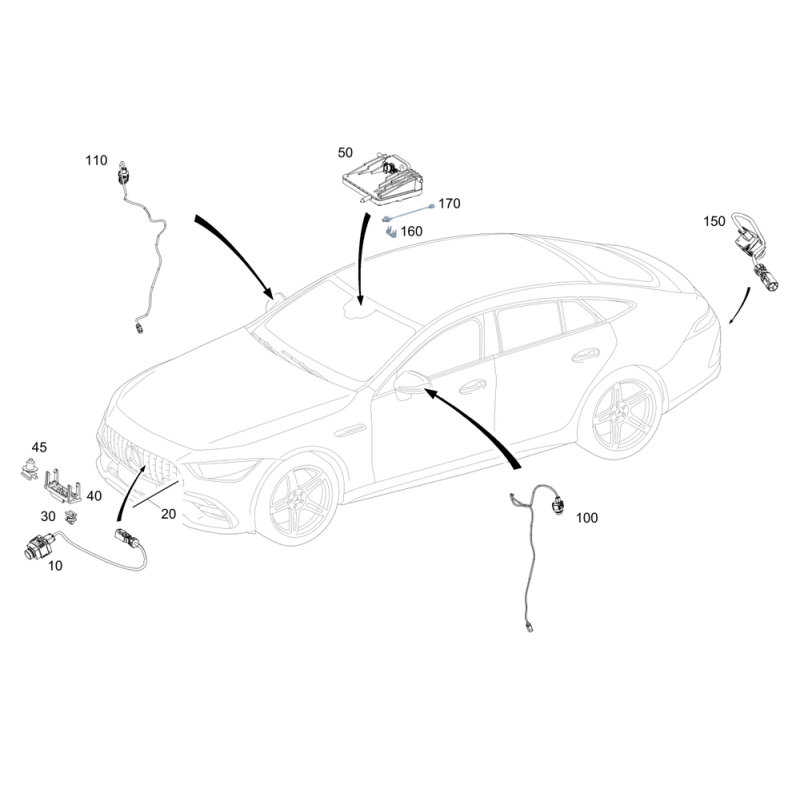 110

50

170

160

150

45

40

30

20

10

100