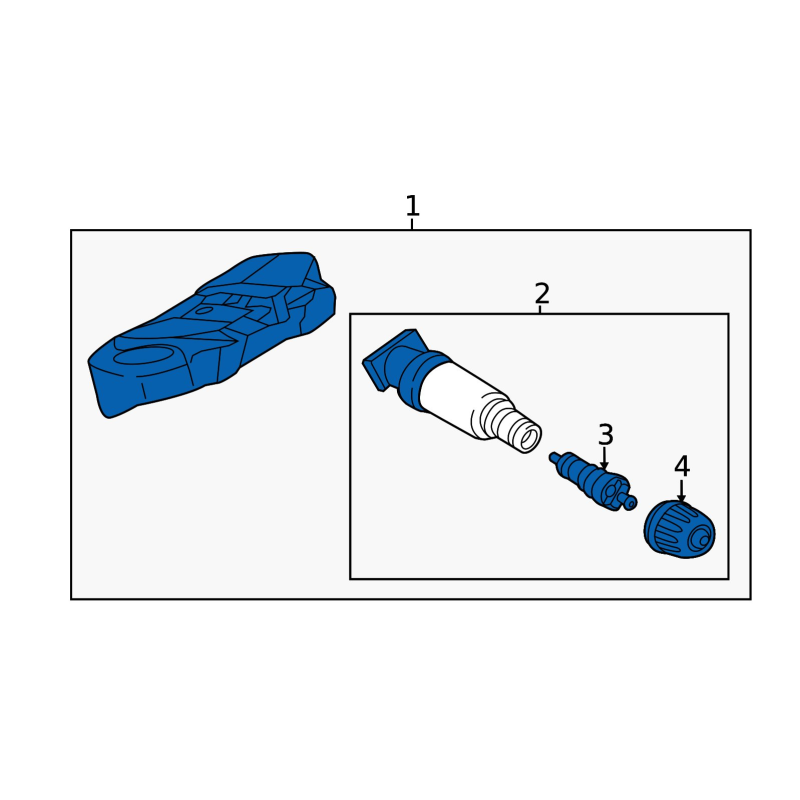 1
2
3
4