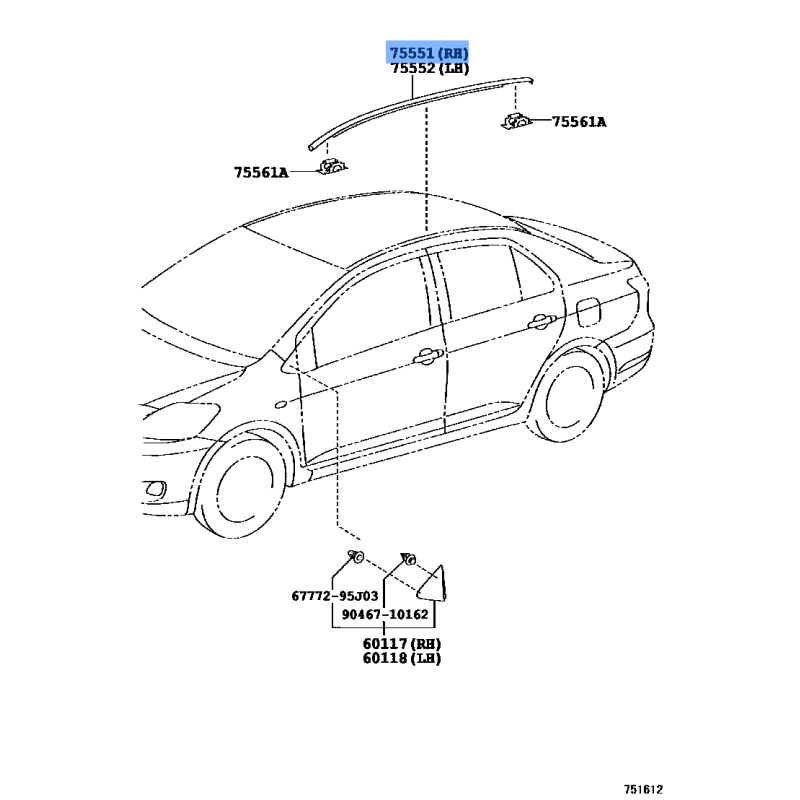 75551 (RH)
75552 (LH)

75561A

75561A

67772-95J03

90467-10162

60117 (RH)
60118 (LH)

751612