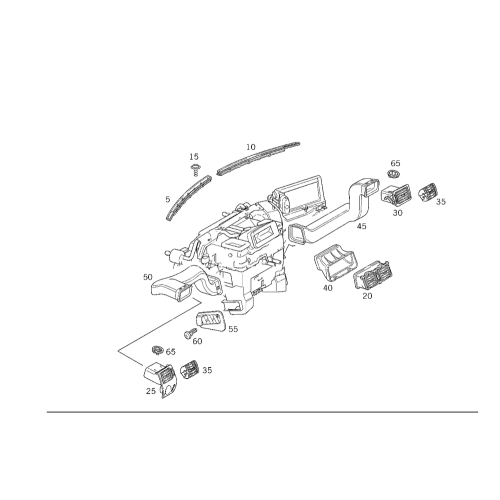 10
15
65
5
35
30
45
50
40
20
55
60
65
35
25