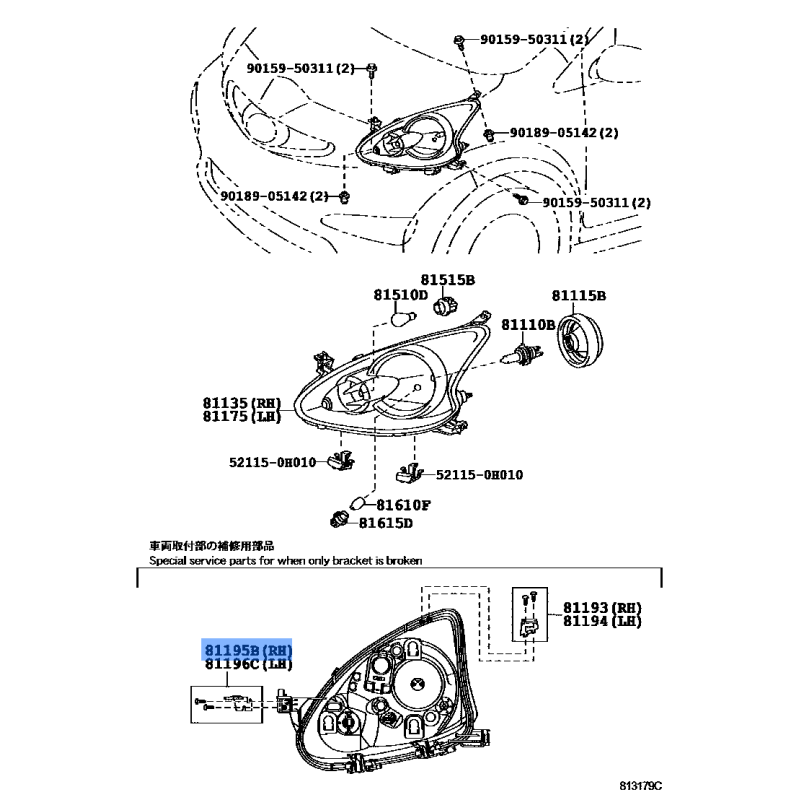 90159-50311(2)
90159-50311(2)
90189-05142(2)
90189-05142(2)
90159-50311(2)

81515B
81510D
81115B
81110B
81135(RH)
81175(LH)
52115-0H010
52115-0H010
81610F
81615D

車両取付部の補修用部品
Special service parts for when only bracket is broken

81193(RH)
81194(LH)
81195B(RH)
81196C(LH)

813179C