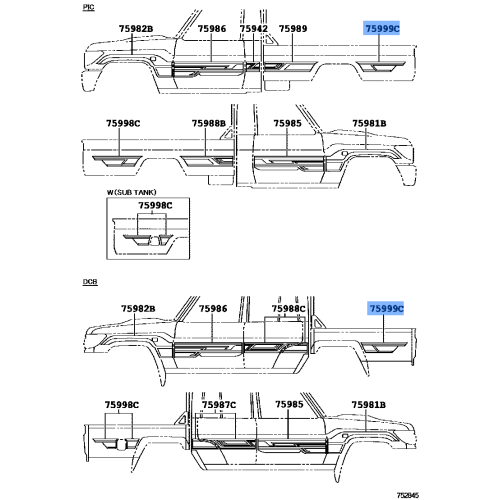 PIC

75982B
75986
75942
75989
75999C

75998C
75988B
75985
75981B

W(SUB TANK)
75998C

DCB

75982B
75986
75988C
75999C

75998C
75987C
75985
75981B

752845