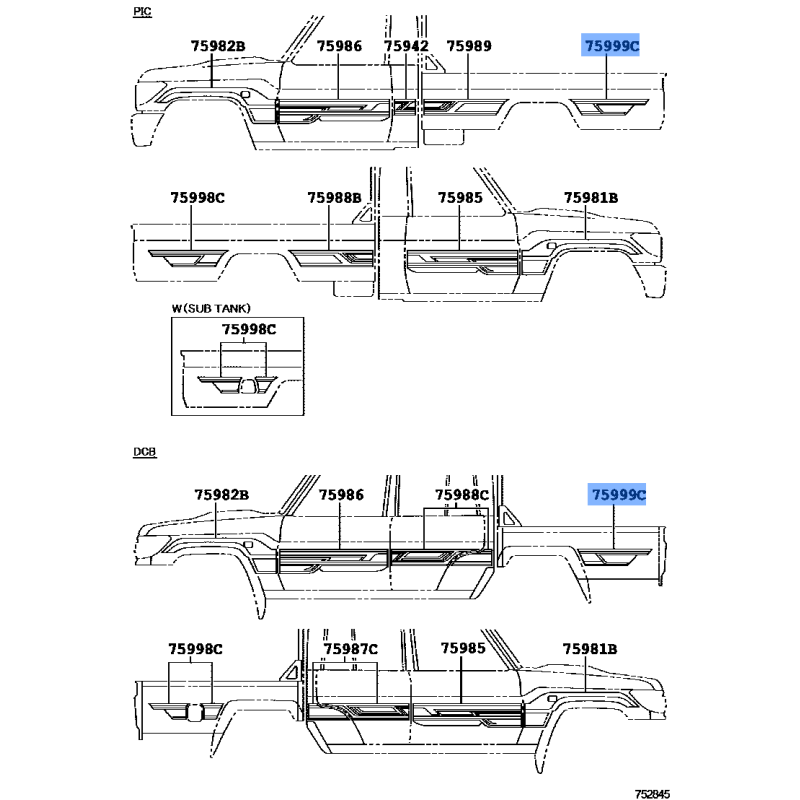 PIC

75982B
75986
75942
75989
75999C

75998C
75988B
75985
75981B

W(SUB TANK)
75998C

DCB

75982B
75986
75988C
75999C

75998C
75987C
75985
75981B

752845