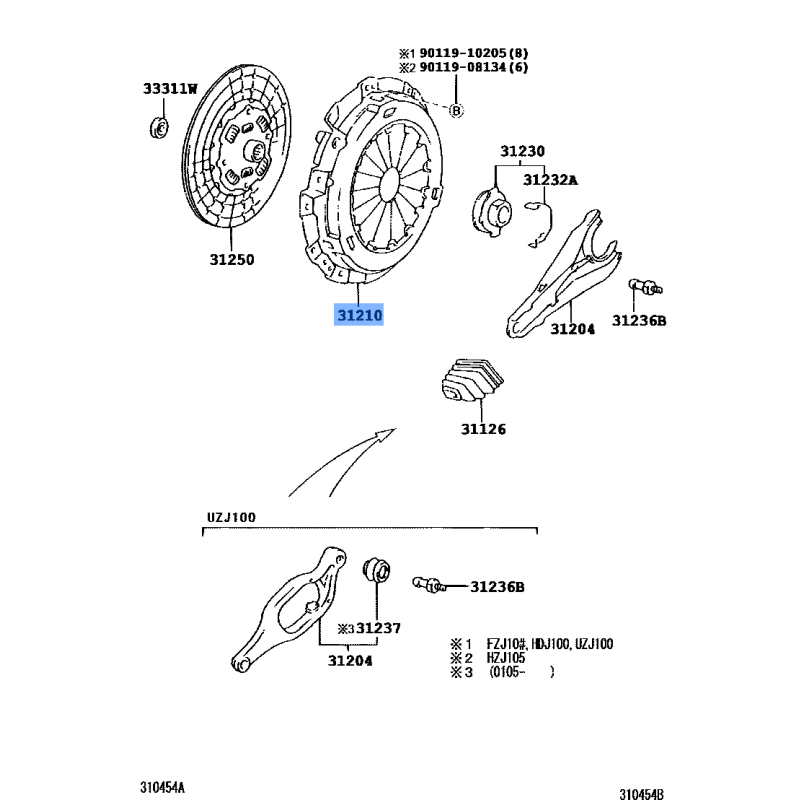 ※1 90119-10205(8)
※2 90119-08134(6)

33311W

B

31230

31232A

31250

31210

31204

31236B

31126

UZJ100

31236B

※3 31237

31204

※1 FZJ10#, HDJ100, UZJ100
※2 HZJ105
※3 (0105- )

310454A

310454B