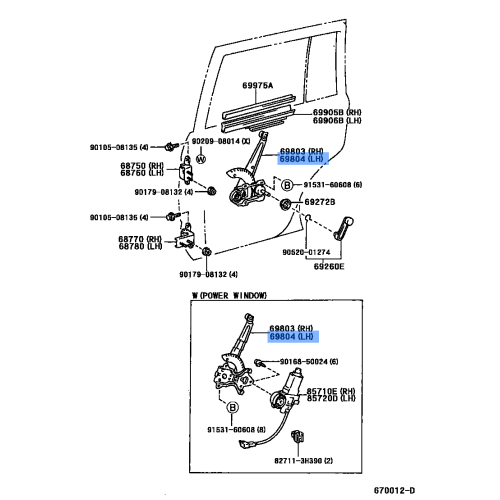 69975A

69905B (RH)
69906B (LH)

90105-08135 (4)

90209-08014 (X)

W

69803 (RH)
69804 (LH)

68750 (RH)
68760 (LH)

B

91531-60608 (6)

90179-08132 (4)

69272B

90105-08135 (4)

68770 (RH)
68780 (LH)

90520-01274

69260E

90179-08132 (4)

W (POWER WINDOW)

69803 (RH)
69804 (LH)

90168-50024 (6)

85710E (RH)
85720D (LH)

B

91531-60608 (8)

82711-3H390 (2)

670012-D