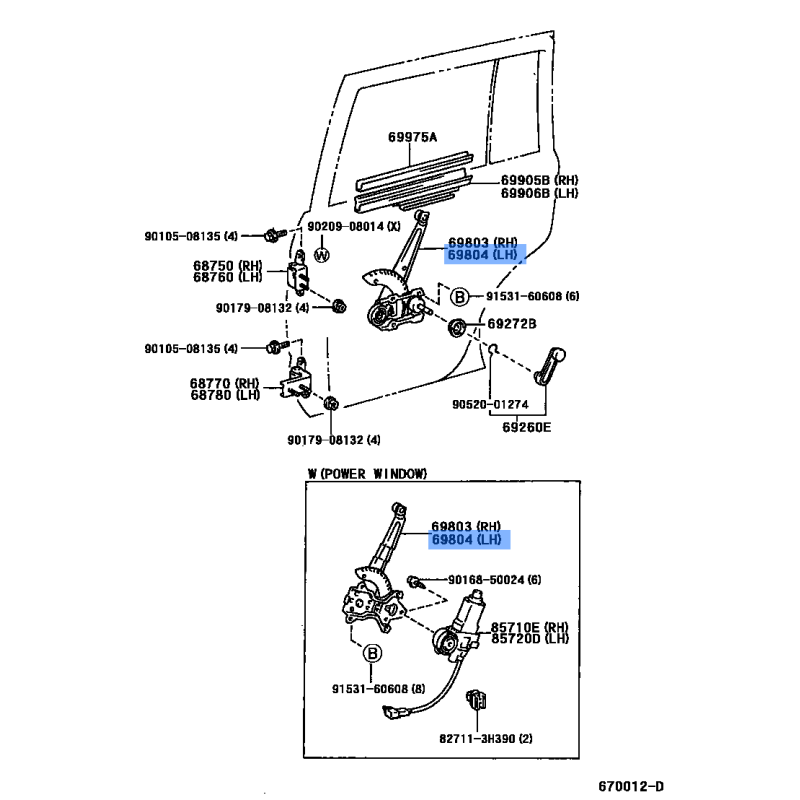 69975A

69905B (RH)
69906B (LH)

90105-08135 (4)

90209-08014 (X)

W

69803 (RH)
69804 (LH)

68750 (RH)
68760 (LH)

B

91531-60608 (6)

90179-08132 (4)

69272B

90105-08135 (4)

68770 (RH)
68780 (LH)

90520-01274

69260E

90179-08132 (4)

W (POWER WINDOW)

69803 (RH)
69804 (LH)

90168-50024 (6)

85710E (RH)
85720D (LH)

B

91531-60608 (8)

82711-3H390 (2)

670012-D