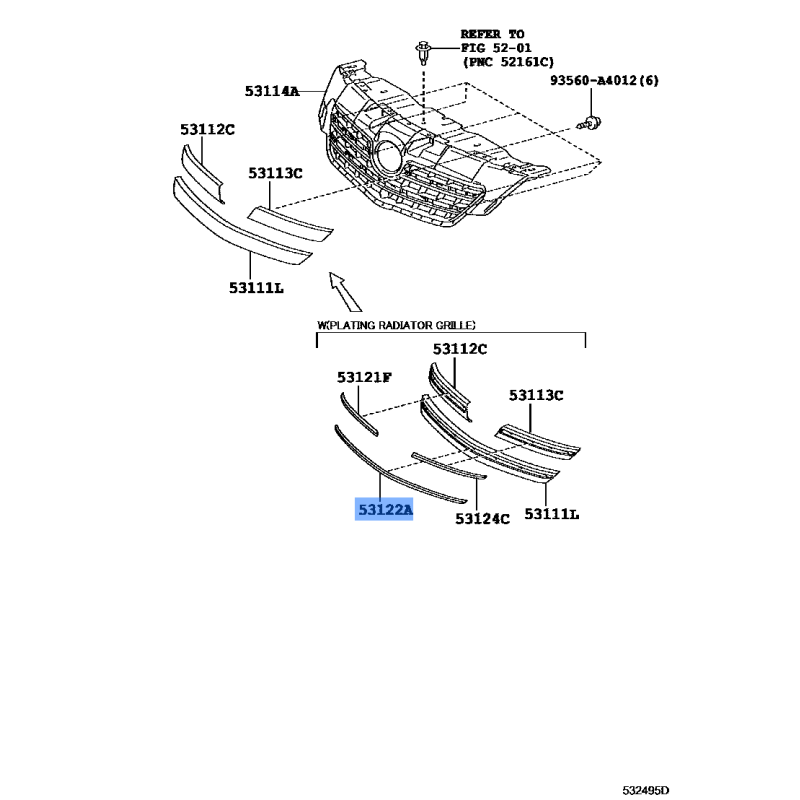 REFER TO
FIG 52-01
(PNC 52161C)

53114A

93560-A4012(6)

53112C

53113C

53111L

W(PLATING RADIATOR GRILLE)

53112C

53121F

53113C

53122A

53124C

53111L

532495D