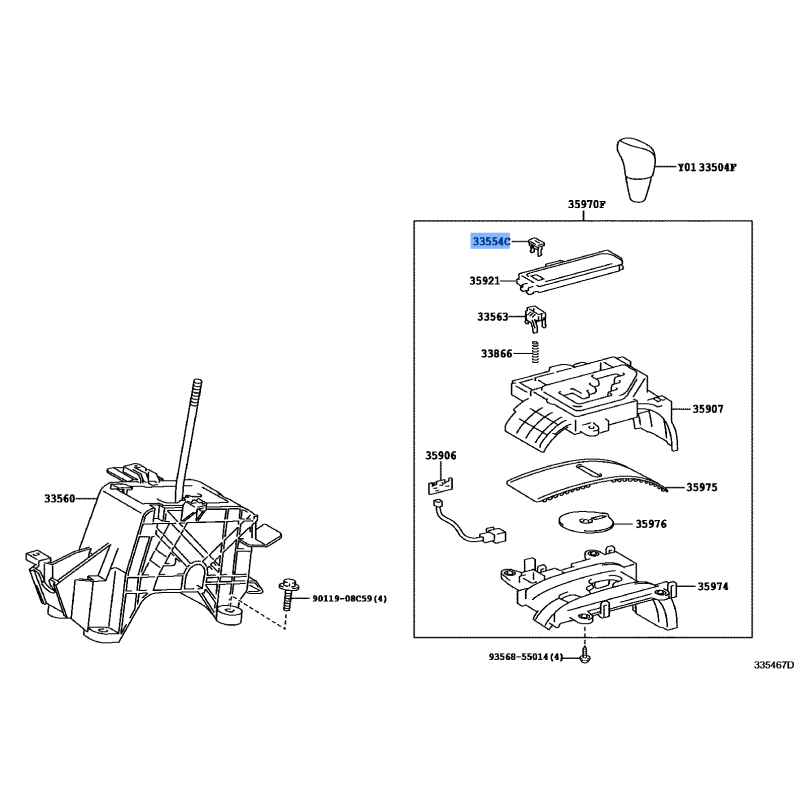 Y01 33504F

35970F

33554C

35921

33563

33866

35907

35906

35975

35976

35974

33560

90119-08C59(4)

93568-55014(4)

335467D