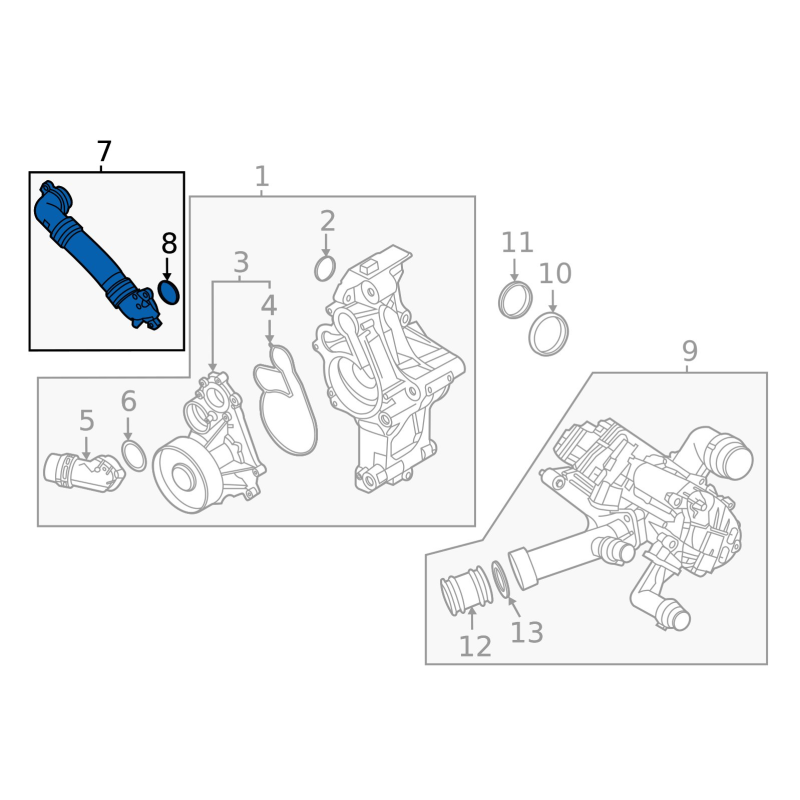 7
8
1
2
3
4
5
6
11
10
9
12
13