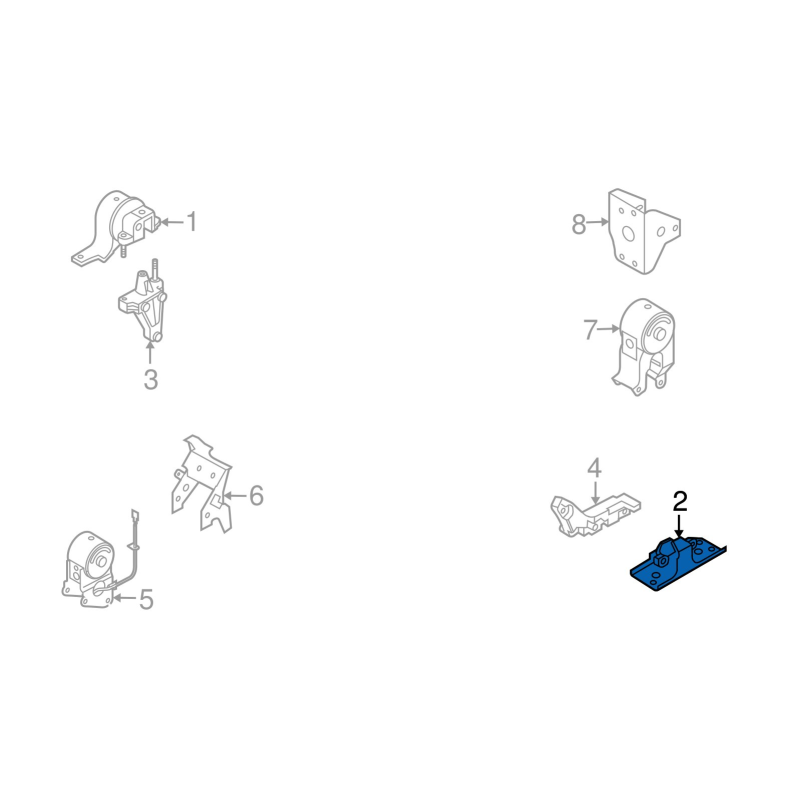 1
8
3
7
6
4
2
5