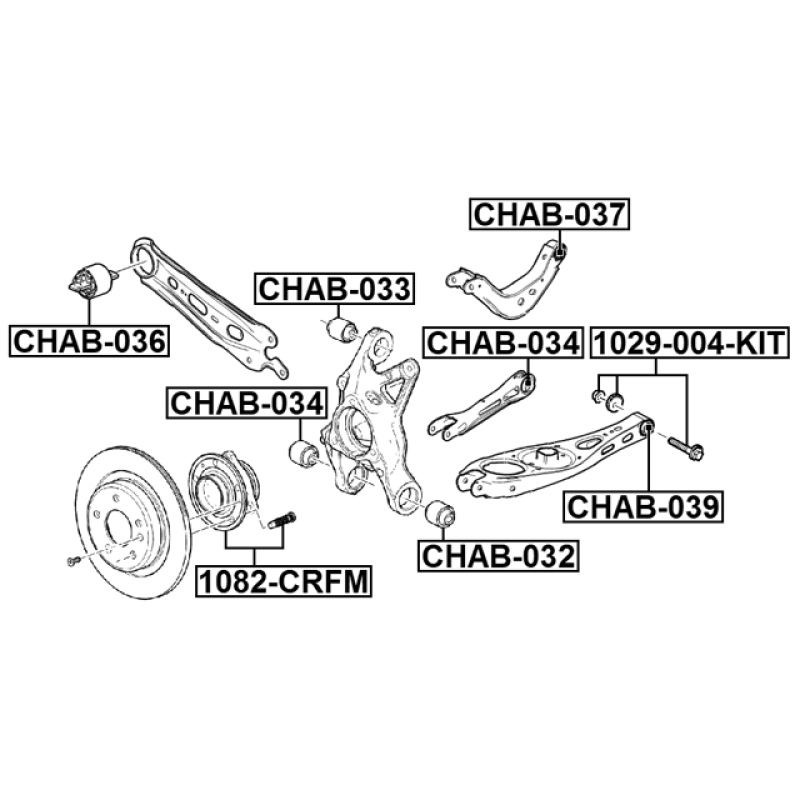 CHAB-037
CHAB-033
CHAB-036
CHAB-034
1029-004-KIT
CHAB-034
CHAB-039
CHAB-032
1082-CRFM