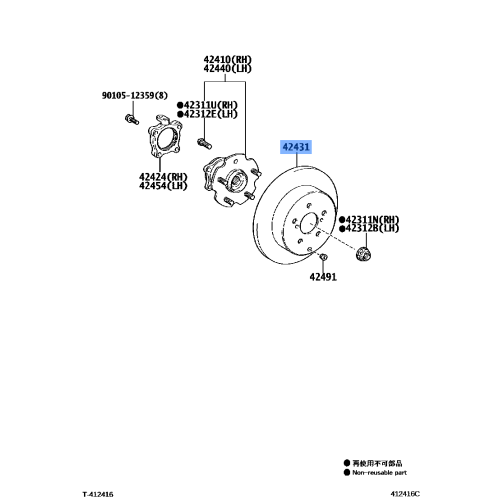 42410(RH)
42440(LH)

90105-12359(8)

●42311U(RH)
●42312E(LH)

42431

42424(RH)
42454(LH)

●42311N(RH)
●42312B(LH)

42491

● 再使用不可部品
● Non-reusable part

T-412416

412416C